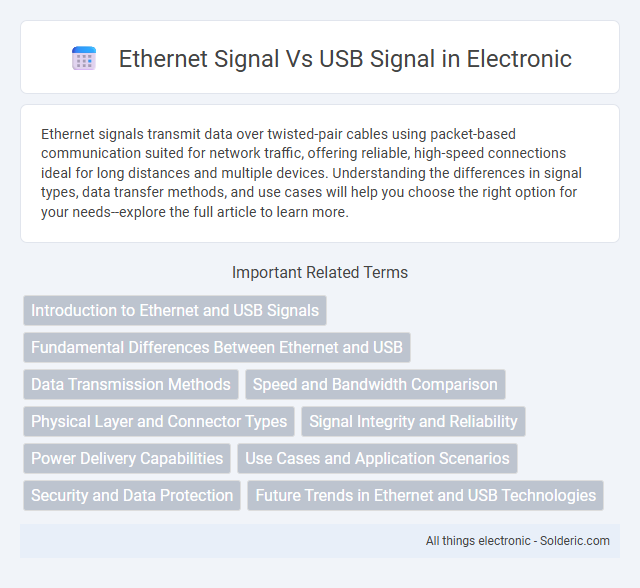 Ethernet Signal Vs USB Signal in Electronic

Ethernet signals transmit data over twisted-pair cables using packet-based communication suited for network traffic, offering reliable, high-speed connections ideal for long distances and multiple devices. Understanding the differences in signal types, data transfer methods, and use cases will help you choose the right option for your needs--explore the full article to learn more.

Important Related Terms

Introduction to Ethernet and USB Signals

Fundamental Differences Between Ethernet and USB

Data Transmission Methods

Speed and Bandwidth Comparison

Physical Layer and Connector Types

Signal Integrity and Reliability

Power Delivery Capabilities

Use Cases and Application Scenarios

Security and Data Protection

Future Trends in Ethernet and USB Technologies

All things electronic - Solderic.com