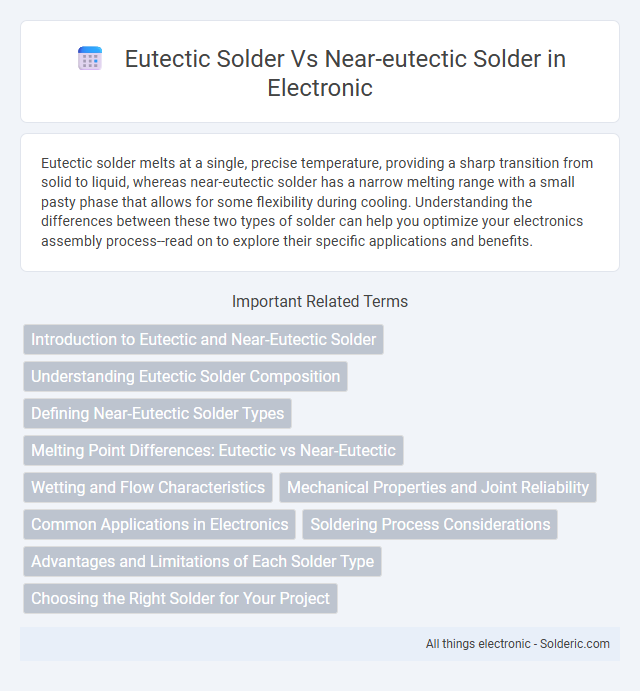 Eutectic Solder Vs Near-eutectic Solder in Electronic

Eutectic solder melts at a single, precise temperature, providing a sharp transition from solid to liquid, whereas near-eutectic solder has a narrow melting range with a small pasty phase that allows for some flexibility during cooling. Understanding the differences between these two types of solder can help you optimize your electronics assembly process--read on to explore their specific applications and benefits.

Important Related Terms

Introduction to Eutectic and Near-Eutectic Solder

Understanding Eutectic Solder Composition

Defining Near-Eutectic Solder Types

Melting Point Differences: Eutectic vs Near-Eutectic

Wetting and Flow Characteristics

Mechanical Properties and Joint Reliability

Common Applications in Electronics

Soldering Process Considerations

Advantages and Limitations of Each Solder Type

Choosing the Right Solder for Your Project

All things electronic - Solderic.com