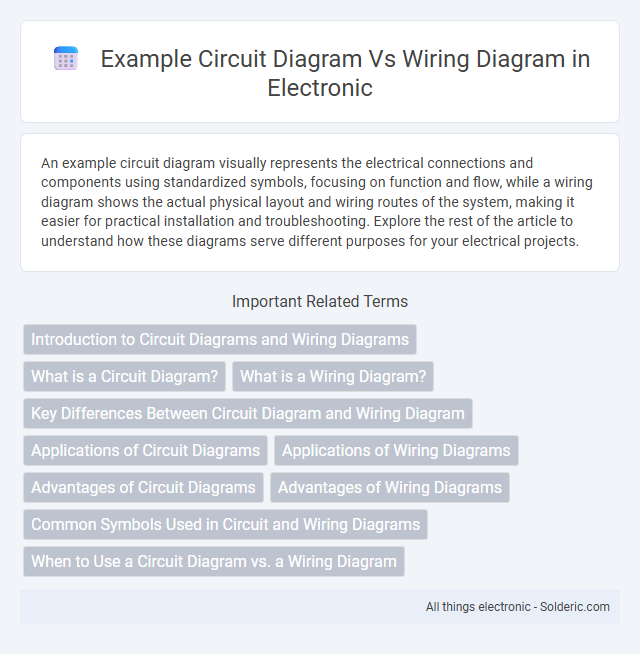 Example Circuit Diagram Vs Wiring Diagram in Electronic

An example circuit diagram visually represents the electrical connections and components using standardized symbols, focusing on function and flow, while a wiring diagram shows the actual physical layout and wiring routes of the system, making it easier for practical installation and troubleshooting. Explore the rest of the article to understand how these diagrams serve different purposes for your electrical projects.

Important Related Terms

Introduction to Circuit Diagrams and Wiring Diagrams

What is a Circuit Diagram?

What is a Wiring Diagram?

Key Differences Between Circuit Diagram and Wiring Diagram

Applications of Circuit Diagrams

Applications of Wiring Diagrams

Advantages of Circuit Diagrams

Advantages of Wiring Diagrams

Common Symbols Used in Circuit and Wiring Diagrams

When to Use a Circuit Diagram vs. a Wiring Diagram

All things electronic - Solderic.com