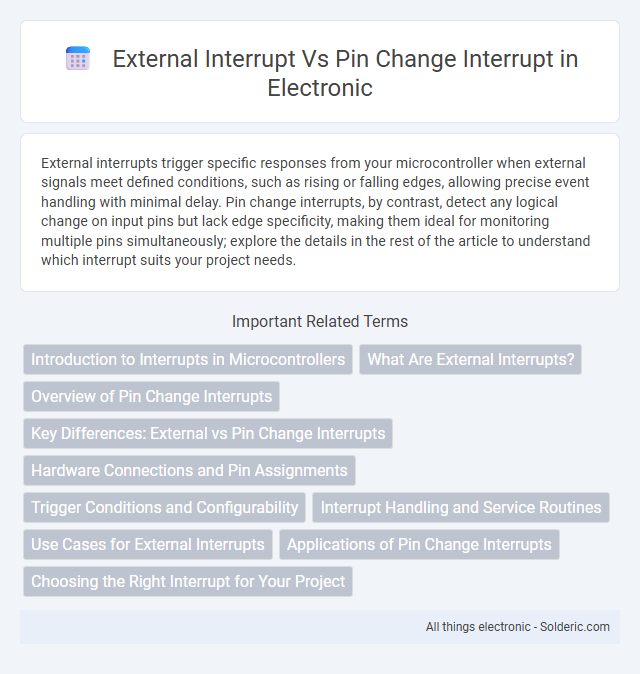 External Interrupt Vs Pin Change Interrupt in Electronic

External interrupts trigger specific responses from your microcontroller when external signals meet defined conditions, such as rising or falling edges, allowing precise event handling with minimal delay. Pin change interrupts, by contrast, detect any logical change on input pins but lack edge specificity, making them ideal for monitoring multiple pins simultaneously; explore the details in the rest of the article to understand which interrupt suits your project needs.

Important Related Terms

Introduction to Interrupts in Microcontrollers

What Are External Interrupts?

Overview of Pin Change Interrupts

Key Differences: External vs Pin Change Interrupts

Hardware Connections and Pin Assignments

Trigger Conditions and Configurability

Interrupt Handling and Service Routines

Use Cases for External Interrupts

Applications of Pin Change Interrupts

Choosing the Right Interrupt for Your Project

All things electronic - Solderic.com