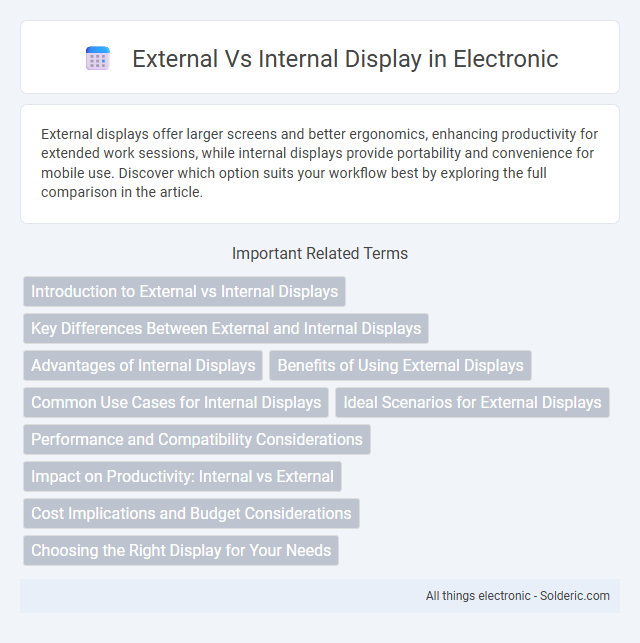 External Vs Internal Display in Electronic

External displays offer larger screens and better ergonomics, enhancing productivity for extended work sessions, while internal displays provide portability and convenience for mobile use. Discover which option suits your workflow best by exploring the full comparison in the article.

Important Related Terms

Introduction to External vs Internal Displays

Key Differences Between External and Internal Displays

Advantages of Internal Displays

Benefits of Using External Displays

Common Use Cases for Internal Displays

Ideal Scenarios for External Displays

Performance and Compatibility Considerations

Impact on Productivity: Internal vs External

Cost Implications and Budget Considerations

Choosing the Right Display for Your Needs

All things electronic - Solderic.com