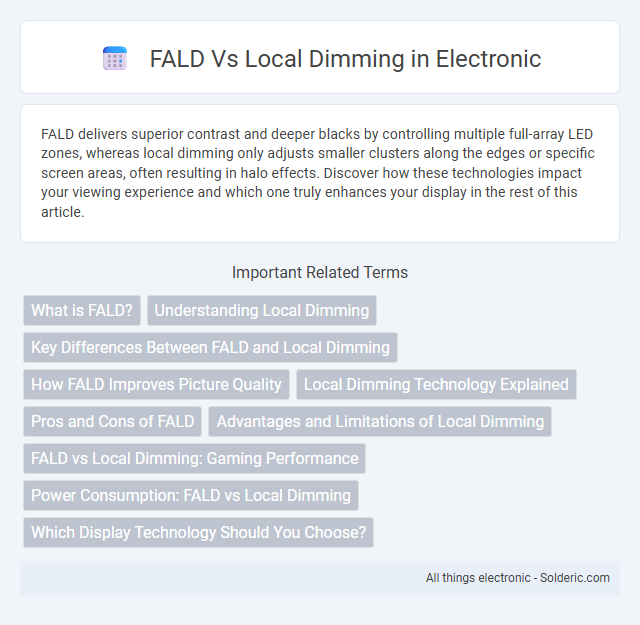 FALD Vs Local Dimming in Electronic

FALD delivers superior contrast and deeper blacks by controlling multiple full-array LED zones, whereas local dimming only adjusts smaller clusters along the edges or specific screen areas, often resulting in halo effects. Discover how these technologies impact your viewing experience and which one truly enhances your display in the rest of this article.

Important Related Terms

What is FALD?

Understanding Local Dimming

Key Differences Between FALD and Local Dimming

How FALD Improves Picture Quality

Local Dimming Technology Explained

Pros and Cons of FALD

Advantages and Limitations of Local Dimming

FALD vs Local Dimming: Gaming Performance

Power Consumption: FALD vs Local Dimming

Which Display Technology Should You Choose?

All things electronic - Solderic.com