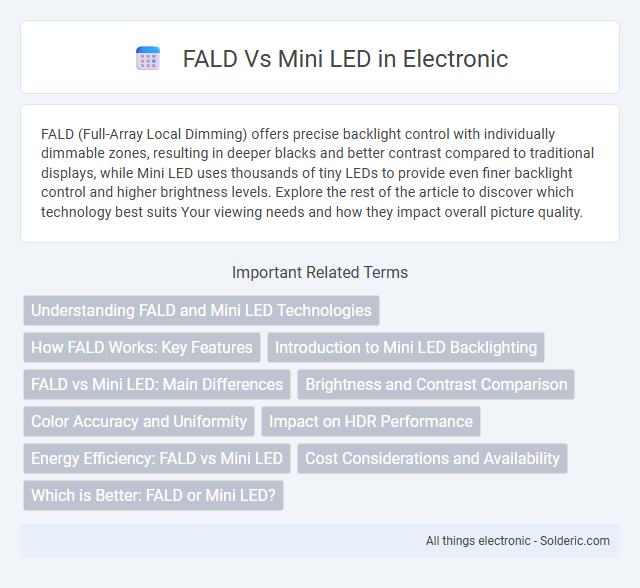 FALD Vs Mini LED in Electronic

FALD (Full-Array Local Dimming) offers precise backlight control with individually dimmable zones, resulting in deeper blacks and better contrast compared to traditional displays, while Mini LED uses thousands of tiny LEDs to provide even finer backlight control and higher brightness levels. Explore the rest of the article to discover which technology best suits Your viewing needs and how they impact overall picture quality.

Important Related Terms

Understanding FALD and Mini LED Technologies

How FALD Works: Key Features

Introduction to Mini LED Backlighting

FALD vs Mini LED: Main Differences

Brightness and Contrast Comparison

Color Accuracy and Uniformity

Impact on HDR Performance

Energy Efficiency: FALD vs Mini LED

Cost Considerations and Availability

Which is Better: FALD or Mini LED?

All things electronic - Solderic.com