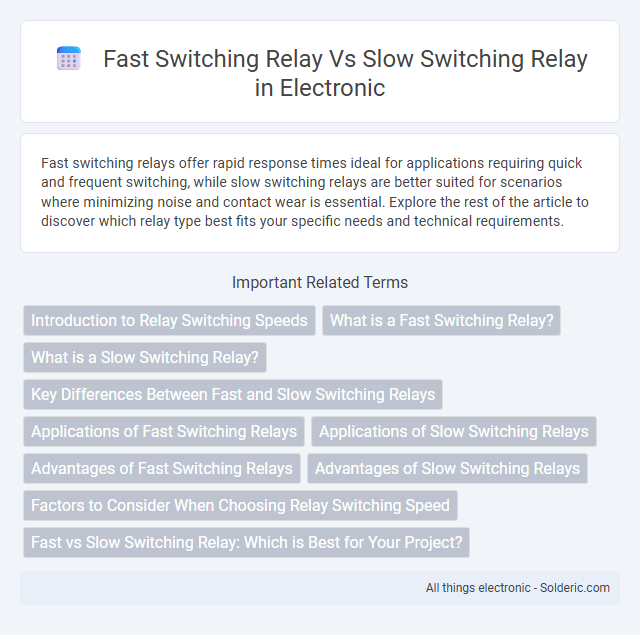 Fast Switching Relay Vs Slow Switching Relay in Electronic

Fast switching relays offer rapid response times ideal for applications requiring quick and frequent switching, while slow switching relays are better suited for scenarios where minimizing noise and contact wear is essential. Explore the rest of the article to discover which relay type best fits your specific needs and technical requirements.

Important Related Terms

Introduction to Relay Switching Speeds

What is a Fast Switching Relay?

What is a Slow Switching Relay?

Key Differences Between Fast and Slow Switching Relays

Applications of Fast Switching Relays

Applications of Slow Switching Relays

Advantages of Fast Switching Relays

Advantages of Slow Switching Relays

Factors to Consider When Choosing Relay Switching Speed

Fast vs Slow Switching Relay: Which is Best for Your Project?

All things electronic - Solderic.com