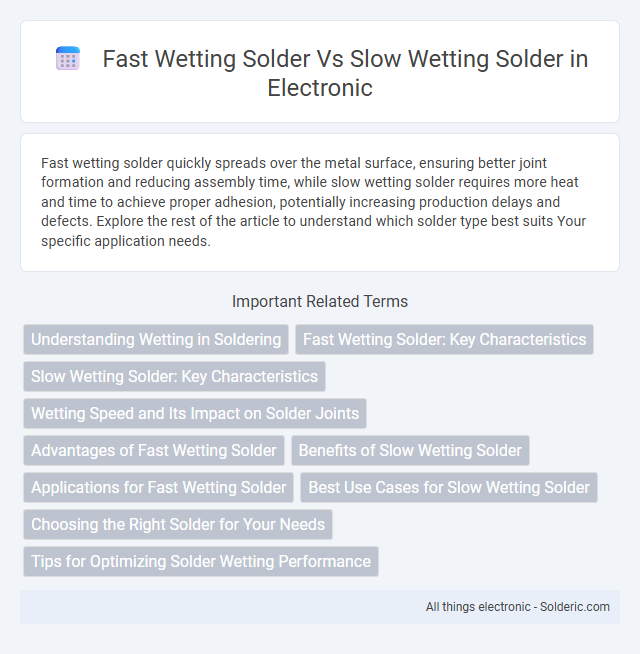 Fast Wetting Solder Vs Slow Wetting Solder in Electronic

Fast wetting solder quickly spreads over the metal surface, ensuring better joint formation and reducing assembly time, while slow wetting solder requires more heat and time to achieve proper adhesion, potentially increasing production delays and defects. Explore the rest of the article to understand which solder type best suits Your specific application needs.

Important Related Terms

Understanding Wetting in Soldering

Fast Wetting Solder: Key Characteristics

Slow Wetting Solder: Key Characteristics

Wetting Speed and Its Impact on Solder Joints

Advantages of Fast Wetting Solder

Benefits of Slow Wetting Solder

Applications for Fast Wetting Solder

Best Use Cases for Slow Wetting Solder

Choosing the Right Solder for Your Needs

Tips for Optimizing Solder Wetting Performance

All things electronic - Solderic.com