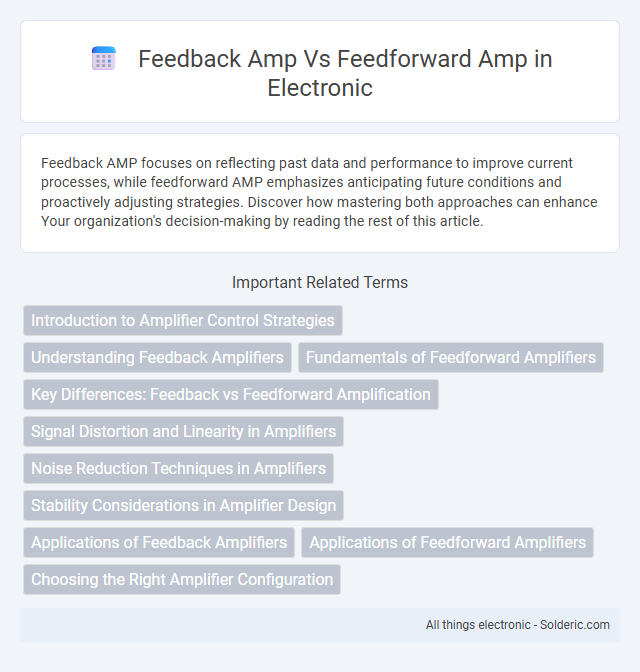 Feedback Amp Vs Feedforward Amp in Electronic

Feedback AMP focuses on reflecting past data and performance to improve current processes, while feedforward AMP emphasizes anticipating future conditions and proactively adjusting strategies. Discover how mastering both approaches can enhance Your organization's decision-making by reading the rest of this article.

Important Related Terms

Introduction to Amplifier Control Strategies

Understanding Feedback Amplifiers

Fundamentals of Feedforward Amplifiers

Key Differences: Feedback vs Feedforward Amplification

Signal Distortion and Linearity in Amplifiers

Noise Reduction Techniques in Amplifiers

Stability Considerations in Amplifier Design

Applications of Feedback Amplifiers

Applications of Feedforward Amplifiers

Choosing the Right Amplifier Configuration

All things electronic - Solderic.com