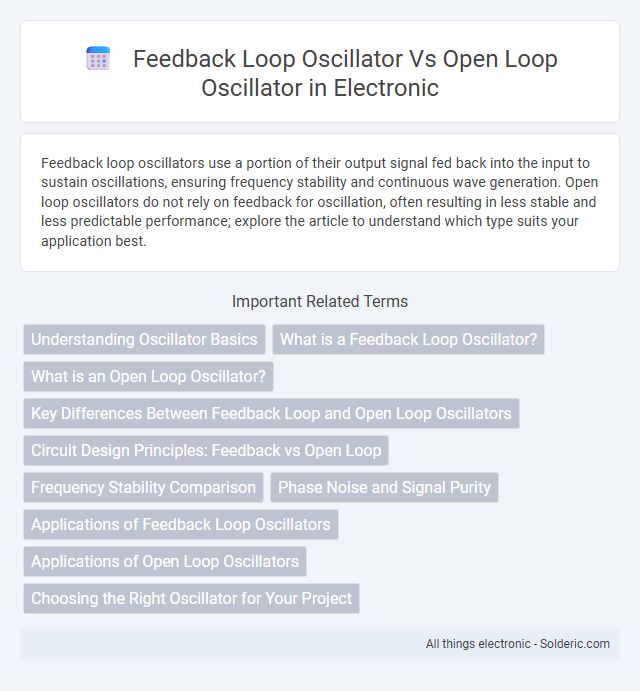 Feedback Loop Oscillator Vs Open Loop Oscillator in Electronic

Feedback loop oscillators use a portion of their output signal fed back into the input to sustain oscillations, ensuring frequency stability and continuous wave generation. Open loop oscillators do not rely on feedback for oscillation, often resulting in less stable and less predictable performance; explore the article to understand which type suits your application best.

Important Related Terms

Understanding Oscillator Basics

What is a Feedback Loop Oscillator?

What is an Open Loop Oscillator?

Key Differences Between Feedback Loop and Open Loop Oscillators

Circuit Design Principles: Feedback vs Open Loop

Frequency Stability Comparison

Phase Noise and Signal Purity

Applications of Feedback Loop Oscillators

Applications of Open Loop Oscillators

Choosing the Right Oscillator for Your Project

All things electronic - Solderic.com