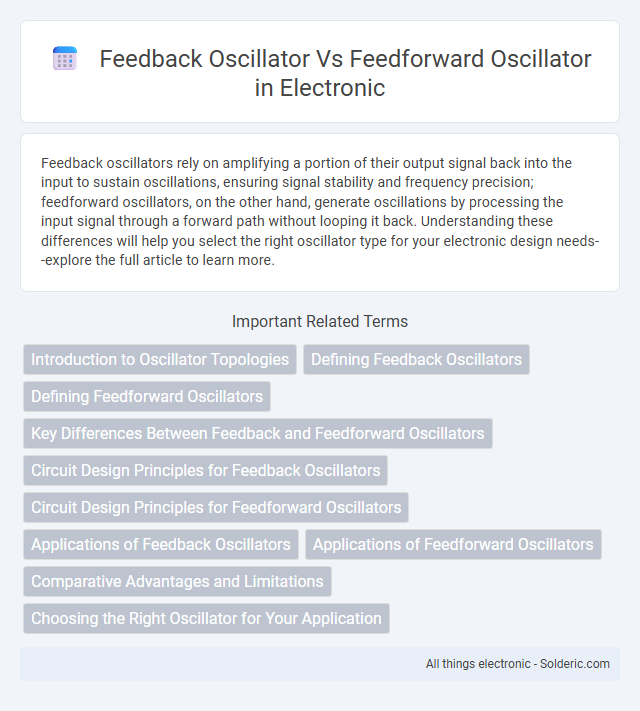 Feedback Oscillator Vs Feedforward Oscillator in Electronic

Feedback oscillators rely on amplifying a portion of their output signal back into the input to sustain oscillations, ensuring signal stability and frequency precision; feedforward oscillators, on the other hand, generate oscillations by processing the input signal through a forward path without looping it back. Understanding these differences will help you select the right oscillator type for your electronic design needs--explore the full article to learn more.

Important Related Terms

Introduction to Oscillator Topologies

Defining Feedback Oscillators

Defining Feedforward Oscillators

Key Differences Between Feedback and Feedforward Oscillators

Circuit Design Principles for Feedback Oscillators

Circuit Design Principles for Feedforward Oscillators

Applications of Feedback Oscillators

Applications of Feedforward Oscillators

Comparative Advantages and Limitations

Choosing the Right Oscillator for Your Application

All things electronic - Solderic.com