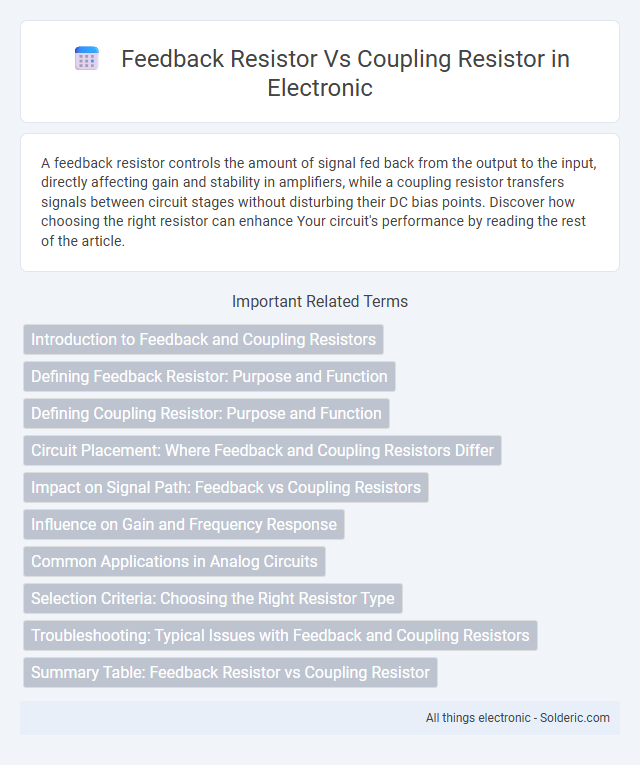 Feedback Resistor Vs Coupling Resistor in Electronic

A feedback resistor controls the amount of signal fed back from the output to the input, directly affecting gain and stability in amplifiers, while a coupling resistor transfers signals between circuit stages without disturbing their DC bias points. Discover how choosing the right resistor can enhance Your circuit's performance by reading the rest of the article.

Important Related Terms

Introduction to Feedback and Coupling Resistors

Defining Feedback Resistor: Purpose and Function

Defining Coupling Resistor: Purpose and Function

Circuit Placement: Where Feedback and Coupling Resistors Differ

Impact on Signal Path: Feedback vs Coupling Resistors

Influence on Gain and Frequency Response

Common Applications in Analog Circuits

Selection Criteria: Choosing the Right Resistor Type

Troubleshooting: Typical Issues with Feedback and Coupling Resistors

Summary Table: Feedback Resistor vs Coupling Resistor

All things electronic - Solderic.com