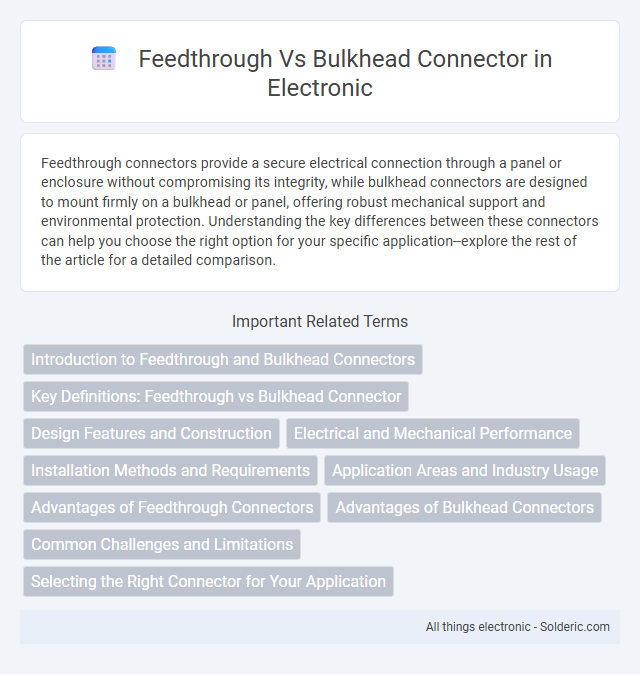 Feedthrough Vs Bulkhead Connector in Electronic

Feedthrough connectors provide a secure electrical connection through a panel or enclosure without compromising its integrity, while bulkhead connectors are designed to mount firmly on a bulkhead or panel, offering robust mechanical support and environmental protection. Understanding the key differences between these connectors can help you choose the right option for your specific application--explore the rest of the article for a detailed comparison.

Important Related Terms

Introduction to Feedthrough and Bulkhead Connectors

Key Definitions: Feedthrough vs Bulkhead Connector

Design Features and Construction

Electrical and Mechanical Performance

Installation Methods and Requirements

Application Areas and Industry Usage

Advantages of Feedthrough Connectors

Advantages of Bulkhead Connectors

Common Challenges and Limitations

Selecting the Right Connector for Your Application

All things electronic - Solderic.com