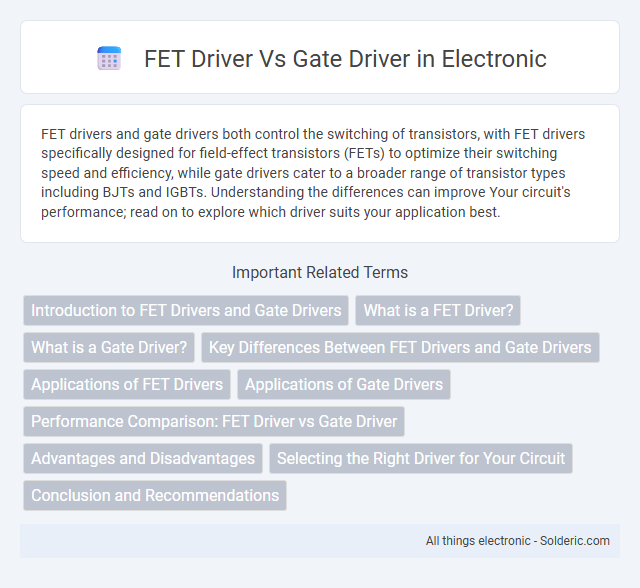 FET Driver Vs Gate Driver in Electronic

FET drivers and gate drivers both control the switching of transistors, with FET drivers specifically designed for field-effect transistors (FETs) to optimize their switching speed and efficiency, while gate drivers cater to a broader range of transistor types including BJTs and IGBTs. Understanding the differences can improve Your circuit's performance; read on to explore which driver suits your application best.

Important Related Terms

Introduction to FET Drivers and Gate Drivers

What is a FET Driver?

What is a Gate Driver?

Key Differences Between FET Drivers and Gate Drivers

Applications of FET Drivers

Applications of Gate Drivers

Performance Comparison: FET Driver vs Gate Driver

Advantages and Disadvantages

Selecting the Right Driver for Your Circuit

Conclusion and Recommendations

All things electronic - Solderic.com