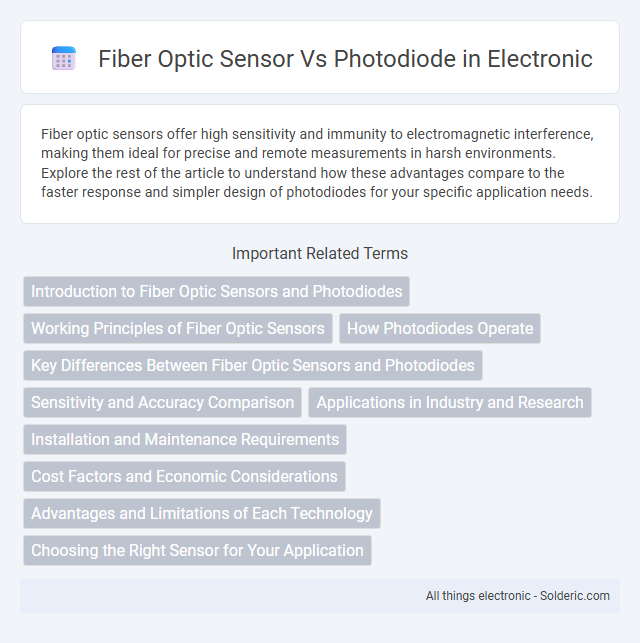 Fiber Optic Sensor Vs Photodiode in Electronic

Fiber optic sensors offer high sensitivity and immunity to electromagnetic interference, making them ideal for precise and remote measurements in harsh environments. Explore the rest of the article to understand how these advantages compare to the faster response and simpler design of photodiodes for your specific application needs.

Important Related Terms

Introduction to Fiber Optic Sensors and Photodiodes

Working Principles of Fiber Optic Sensors

How Photodiodes Operate

Key Differences Between Fiber Optic Sensors and Photodiodes

Sensitivity and Accuracy Comparison

Applications in Industry and Research

Installation and Maintenance Requirements

Cost Factors and Economic Considerations

Advantages and Limitations of Each Technology

Choosing the Right Sensor for Your Application

All things electronic - Solderic.com