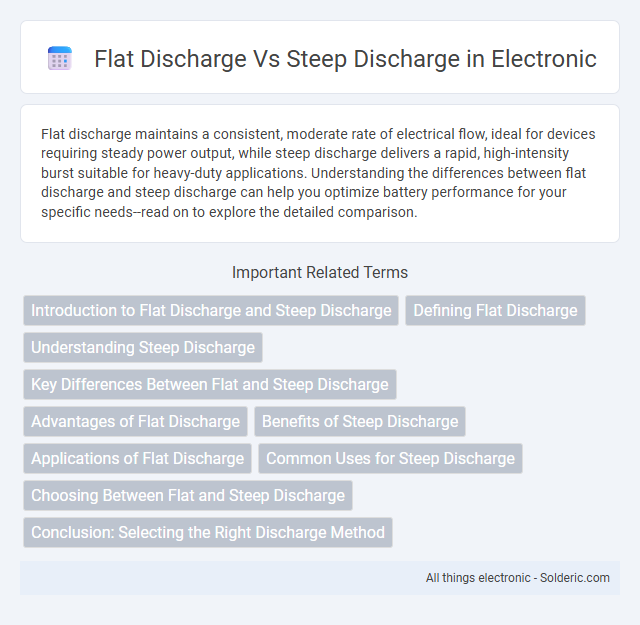 Flat Discharge Vs Steep Discharge in Electronic

Flat discharge maintains a consistent, moderate rate of electrical flow, ideal for devices requiring steady power output, while steep discharge delivers a rapid, high-intensity burst suitable for heavy-duty applications. Understanding the differences between flat discharge and steep discharge can help you optimize battery performance for your specific needs--read on to explore the detailed comparison.

Important Related Terms

Introduction to Flat Discharge and Steep Discharge

Defining Flat Discharge

Understanding Steep Discharge

Key Differences Between Flat and Steep Discharge

Advantages of Flat Discharge

Benefits of Steep Discharge

Applications of Flat Discharge

Common Uses for Steep Discharge

Choosing Between Flat and Steep Discharge

Conclusion: Selecting the Right Discharge Method

All things electronic - Solderic.com