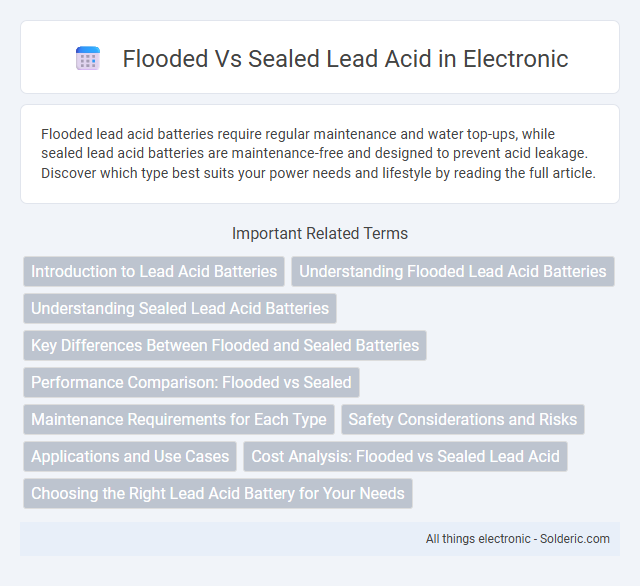 Flooded Vs Sealed Lead Acid in Electronic

Flooded lead acid batteries require regular maintenance and water top-ups, while sealed lead acid batteries are maintenance-free and designed to prevent acid leakage. Discover which type best suits your power needs and lifestyle by reading the full article.

Important Related Terms

Introduction to Lead Acid Batteries
Understanding Flooded Lead Acid Batteries
Understanding Sealed Lead Acid Batteries
Key Differences Between Flooded and Sealed Batteries
Performance Comparison: Flooded vs Sealed
Maintenance Requirements for Each Type
Safety Considerations and Risks
Applications and Use Cases
Cost Analysis: Flooded vs Sealed Lead Acid
Choosing the Right Lead Acid Battery for Your Needs

All things electronic - Solderic.com