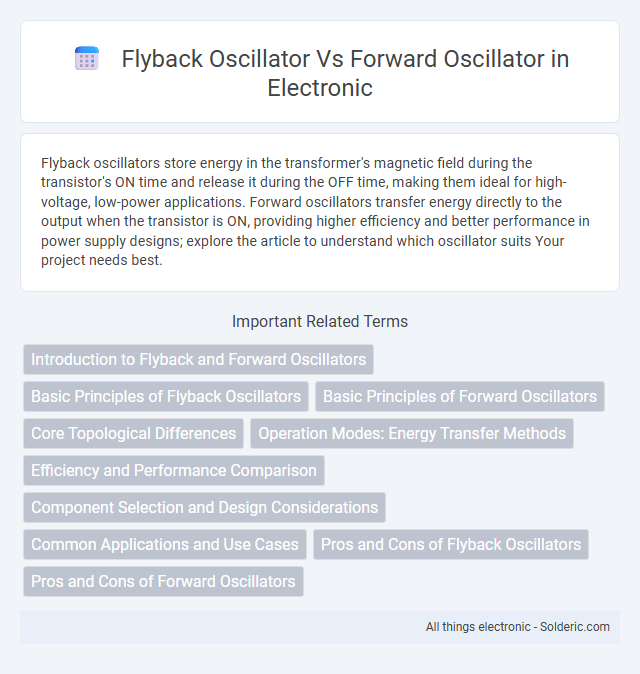 Flyback Oscillator Vs Forward Oscillator in Electronic

Flyback oscillators store energy in the transformer's magnetic field during the transistor's ON time and release it during the OFF time, making them ideal for high-voltage, low-power applications. Forward oscillators transfer energy directly to the output when the transistor is ON, providing higher efficiency and better performance in power supply designs; explore the article to understand which oscillator suits Your project needs best.

Important Related Terms

Introduction to Flyback and Forward Oscillators

Basic Principles of Flyback Oscillators

Basic Principles of Forward Oscillators

Core Topological Differences

Operation Modes: Energy Transfer Methods

Efficiency and Performance Comparison

Component Selection and Design Considerations

Common Applications and Use Cases

Pros and Cons of Flyback Oscillators

Pros and Cons of Forward Oscillators

All things electronic - Solderic.com