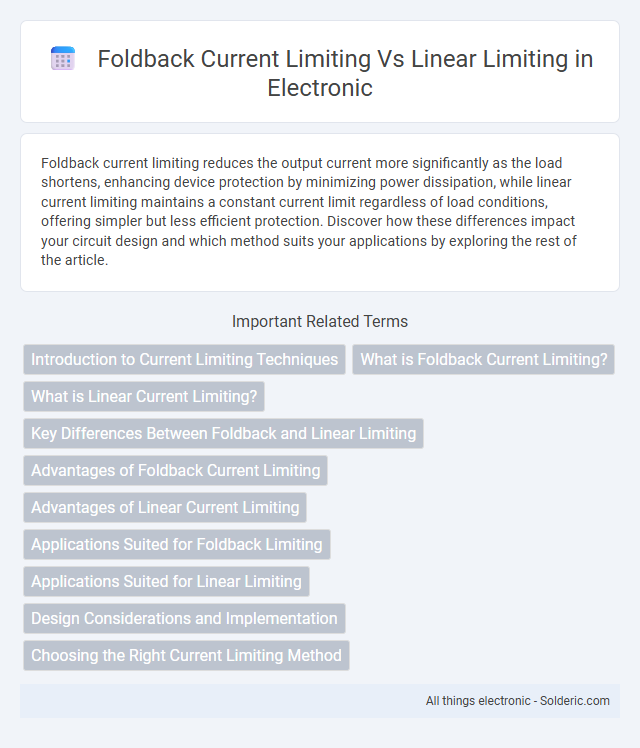 Foldback Current Limiting Vs Linear Limiting in Electronic

Foldback current limiting reduces the output current more significantly as the load shortens, enhancing device protection by minimizing power dissipation, while linear current limiting maintains a constant current limit regardless of load conditions, offering simpler but less efficient protection. Discover how these differences impact your circuit design and which method suits your applications by exploring the rest of the article.

Important Related Terms

Introduction to Current Limiting Techniques

What is Foldback Current Limiting?

What is Linear Current Limiting?

Key Differences Between Foldback and Linear Limiting

Advantages of Foldback Current Limiting

Advantages of Linear Current Limiting

Applications Suited for Foldback Limiting

Applications Suited for Linear Limiting

Design Considerations and Implementation

Choosing the Right Current Limiting Method

All things electronic - Solderic.com