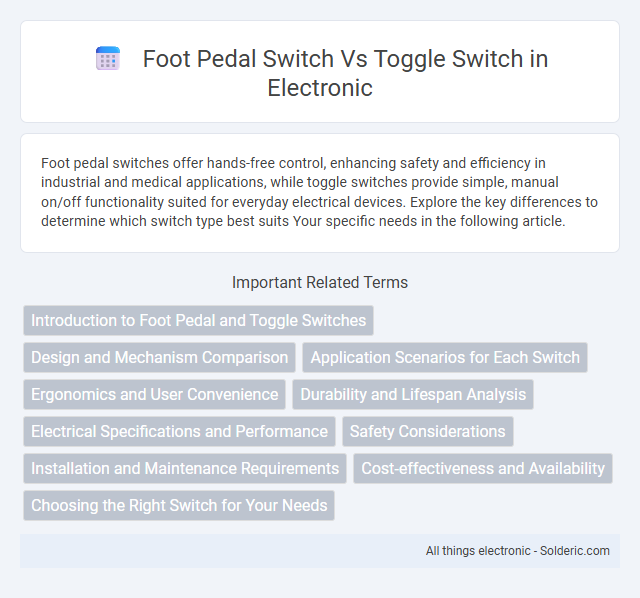 Foot Pedal Switch Vs Toggle Switch in Electronic

Foot pedal switches offer hands-free control, enhancing safety and efficiency in industrial and medical applications, while toggle switches provide simple, manual on/off functionality suited for everyday electrical devices. Explore the key differences to determine which switch type best suits Your specific needs in the following article.

Important Related Terms

Introduction to Foot Pedal and Toggle Switches

Design and Mechanism Comparison

Application Scenarios for Each Switch

Ergonomics and User Convenience

Durability and Lifespan Analysis

Electrical Specifications and Performance

Safety Considerations

Installation and Maintenance Requirements

Cost-effectiveness and Availability

Choosing the Right Switch for Your Needs

All things electronic - Solderic.com