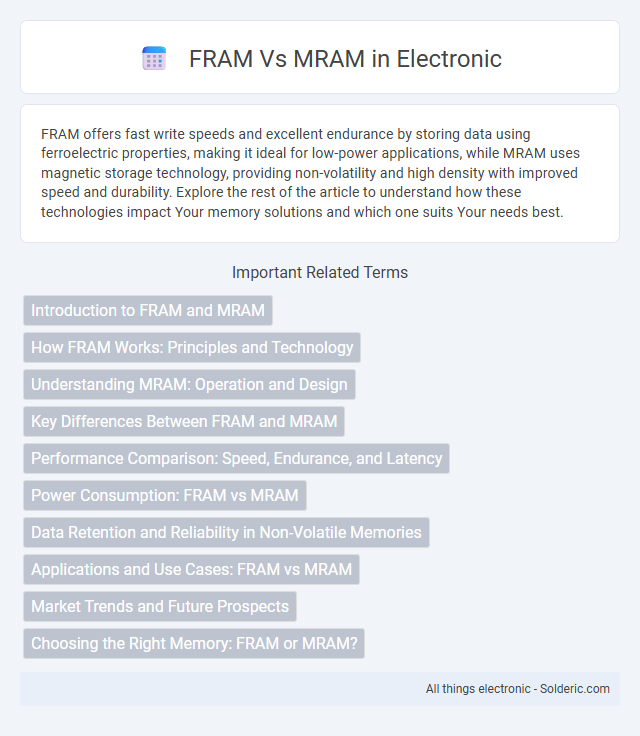 FRAM Vs MRAM in Electronic

FRAM offers fast write speeds and excellent endurance by storing data using ferroelectric properties, making it ideal for low-power applications, while MRAM uses magnetic storage technology, providing non-volatility and high density with improved speed and durability. Explore the rest of the article to understand how these technologies impact Your memory solutions and which one suits Your needs best.

Important Related Terms

Introduction to FRAM and MRAM

How FRAM Works: Principles and Technology

Understanding MRAM: Operation and Design

Key Differences Between FRAM and MRAM

Performance Comparison: Speed, Endurance, and Latency

Power Consumption: FRAM vs MRAM

Data Retention and Reliability in Non-Volatile Memories

Applications and Use Cases: FRAM vs MRAM

Market Trends and Future Prospects

Choosing the Right Memory: FRAM or MRAM?

All things electronic - Solderic.com