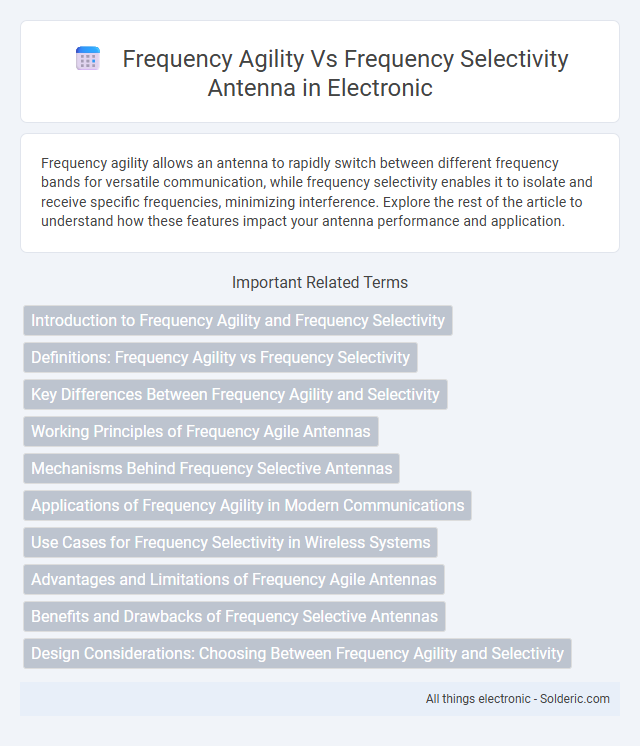 Frequency Agility Vs Frequency Selectivity Antenna in Electronic

Frequency agility allows an antenna to rapidly switch between different frequency bands for versatile communication, while frequency selectivity enables it to isolate and receive specific frequencies, minimizing interference. Explore the rest of the article to understand how these features impact your antenna performance and application.

Important Related Terms

Introduction to Frequency Agility and Frequency Selectivity

Definitions: Frequency Agility vs Frequency Selectivity

Key Differences Between Frequency Agility and Selectivity

Working Principles of Frequency Agile Antennas

Mechanisms Behind Frequency Selective Antennas

Applications of Frequency Agility in Modern Communications

Use Cases for Frequency Selectivity in Wireless Systems

Advantages and Limitations of Frequency Agile Antennas

Benefits and Drawbacks of Frequency Selective Antennas

Design Considerations: Choosing Between Frequency Agility and Selectivity

All things electronic - Solderic.com