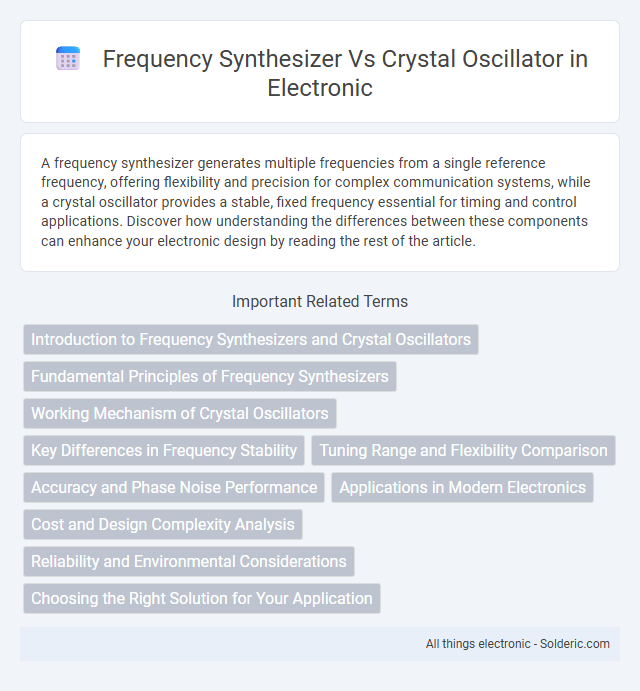 Frequency Synthesizer Vs Crystal Oscillator in Electronic

A frequency synthesizer generates multiple frequencies from a single reference frequency, offering flexibility and precision for complex communication systems, while a crystal oscillator provides a stable, fixed frequency essential for timing and control applications. Discover how understanding the differences between these components can enhance your electronic design by reading the rest of the article.

Important Related Terms

Introduction to Frequency Synthesizers and Crystal Oscillators

Fundamental Principles of Frequency Synthesizers

Working Mechanism of Crystal Oscillators

Key Differences in Frequency Stability

Tuning Range and Flexibility Comparison

Accuracy and Phase Noise Performance

Applications in Modern Electronics

Cost and Design Complexity Analysis

Reliability and Environmental Considerations

Choosing the Right Solution for Your Application

All things electronic - Solderic.com