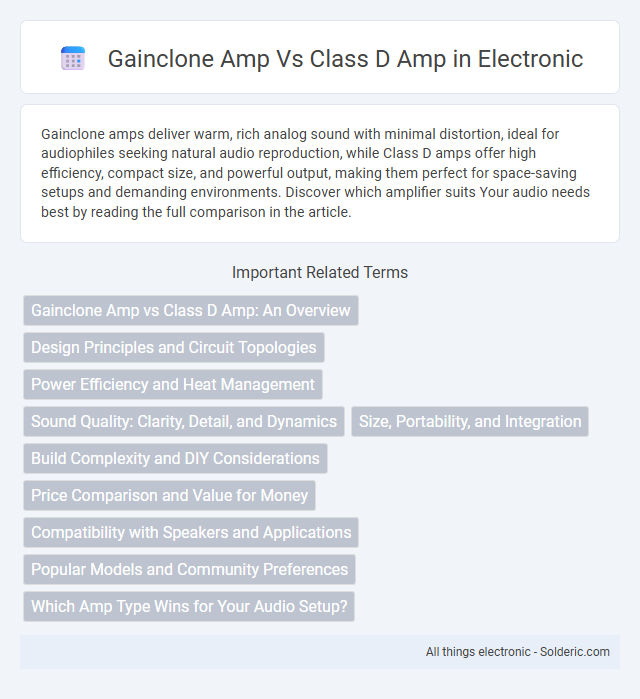 Gainclone Amp Vs Class D Amp in Electronic

Gainclone amps deliver warm, rich analog sound with minimal distortion, ideal for audiophiles seeking natural audio reproduction, while Class D amps offer high efficiency, compact size, and powerful output, making them perfect for space-saving setups and demanding environments. Discover which amplifier suits Your audio needs best by reading the full comparison in the article.

Important Related Terms

Gainclone Amp vs Class D Amp: An Overview

Design Principles and Circuit Topologies

Power Efficiency and Heat Management

Sound Quality: Clarity, Detail, and Dynamics

Size, Portability, and Integration

Build Complexity and DIY Considerations

Price Comparison and Value for Money

Compatibility with Speakers and Applications

Popular Models and Community Preferences

Which Amp Type Wins for Your Audio Setup?

All things electronic - Solderic.com