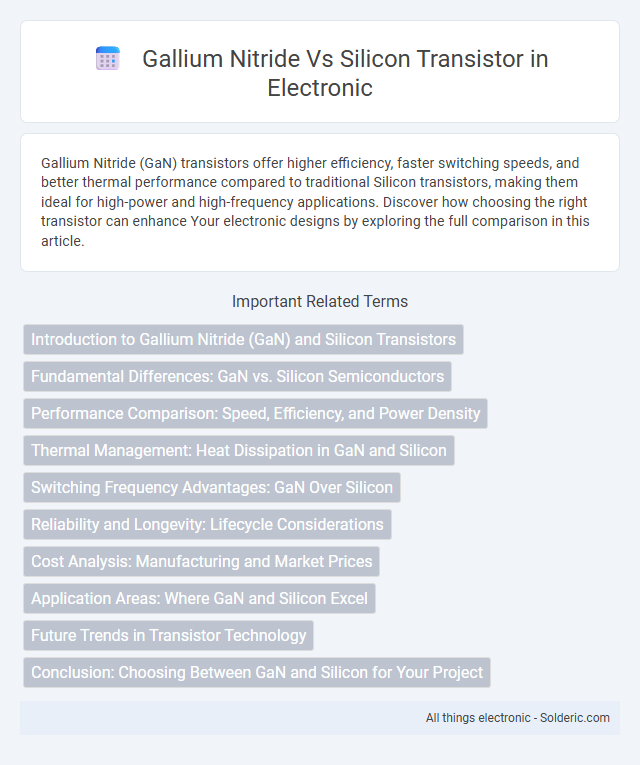 Gallium Nitride Vs Silicon Transistor in Electronic

Gallium Nitride (GaN) transistors offer higher efficiency, faster switching speeds, and better thermal performance compared to traditional Silicon transistors, making them ideal for high-power and high-frequency applications. Discover how choosing the right transistor can enhance Your electronic designs by exploring the full comparison in this article.

Important Related Terms

Introduction to Gallium Nitride (GaN) and Silicon Transistors

Fundamental Differences: GaN vs. Silicon Semiconductors

Performance Comparison: Speed, Efficiency, and Power Density

Thermal Management: Heat Dissipation in GaN and Silicon

Switching Frequency Advantages: GaN Over Silicon

Reliability and Longevity: Lifecycle Considerations

Cost Analysis: Manufacturing and Market Prices

Application Areas: Where GaN and Silicon Excel

Future Trends in Transistor Technology

Conclusion: Choosing Between GaN and Silicon for Your Project

All things electronic - Solderic.com