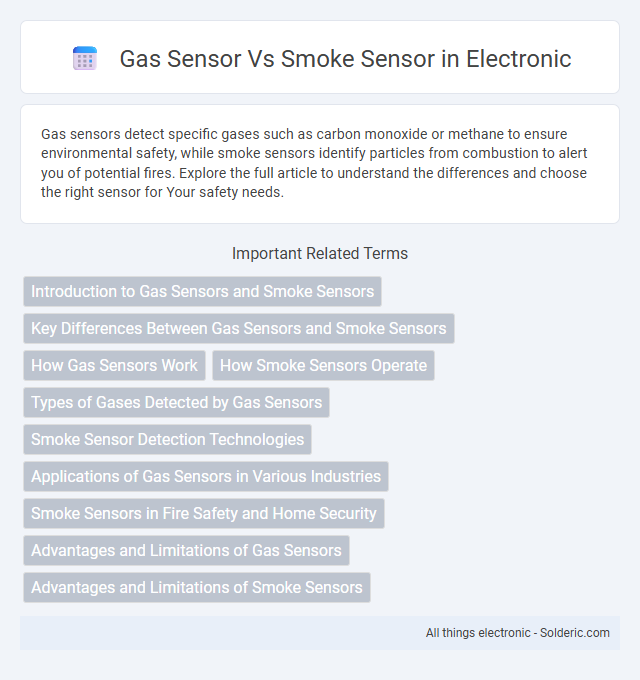 Gas Sensor Vs Smoke Sensor in Electronic

Gas sensors detect specific gases such as carbon monoxide or methane to ensure environmental safety, while smoke sensors identify particles from combustion to alert you of potential fires. Explore the full article to understand the differences and choose the right sensor for Your safety needs.

Important Related Terms

Introduction to Gas Sensors and Smoke Sensors

Key Differences Between Gas Sensors and Smoke Sensors

How Gas Sensors Work

How Smoke Sensors Operate

Types of Gases Detected by Gas Sensors

Smoke Sensor Detection Technologies

Applications of Gas Sensors in Various Industries

Smoke Sensors in Fire Safety and Home Security

Advantages and Limitations of Gas Sensors

Advantages and Limitations of Smoke Sensors

All things electronic - Solderic.com