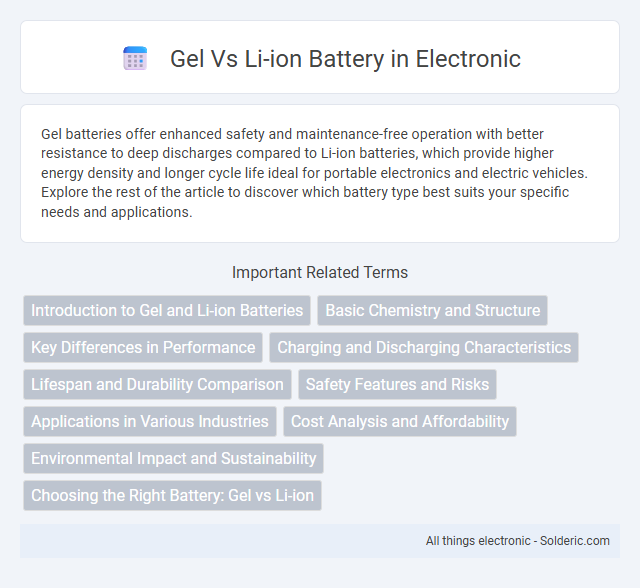 Gel Vs Li-ion Battery in Electronic

Gel batteries offer enhanced safety and maintenance-free operation with better resistance to deep discharges compared to Li-ion batteries, which provide higher energy density and longer cycle life ideal for portable electronics and electric vehicles. Explore the rest of the article to discover which battery type best suits your specific needs and applications.

Important Related Terms

Introduction to Gel and Li-ion Batteries
Basic Chemistry and Structure
Key Differences in Performance
Charging and Discharging Characteristics
Lifespan and Durability Comparison
Safety Features and Risks
Applications in Various Industries
Cost Analysis and Affordability
Environmental Impact and Sustainability
Choosing the Right Battery: Gel vs Li-ion

All things electronic - Solderic.com