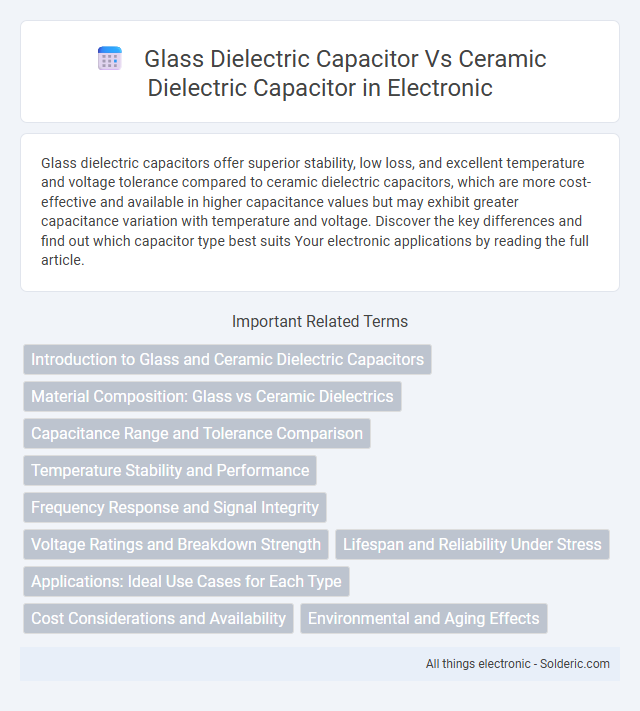 Glass Dielectric Capacitor Vs Ceramic Dielectric Capacitor in Electronic

Glass dielectric capacitors offer superior stability, low loss, and excellent temperature and voltage tolerance compared to ceramic dielectric capacitors, which are more cost-effective and available in higher capacitance values but may exhibit greater capacitance variation with temperature and voltage. Discover the key differences and find out which capacitor type best suits Your electronic applications by reading the full article.

Important Related Terms

Introduction to Glass and Ceramic Dielectric Capacitors

Material Composition: Glass vs Ceramic Dielectrics

Capacitance Range and Tolerance Comparison

Temperature Stability and Performance

Frequency Response and Signal Integrity

Voltage Ratings and Breakdown Strength

Lifespan and Reliability Under Stress

Applications: Ideal Use Cases for Each Type

Cost Considerations and Availability

Environmental and Aging Effects

All things electronic - Solderic.com