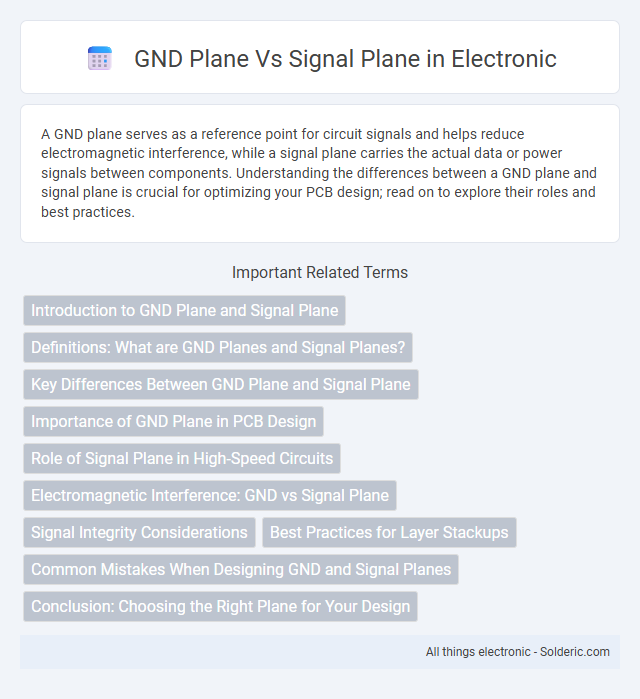 GND Plane Vs Signal Plane in Electronic

A GND plane serves as a reference point for circuit signals and helps reduce electromagnetic interference, while a signal plane carries the actual data or power signals between components. Understanding the differences between a GND plane and signal plane is crucial for optimizing your PCB design; read on to explore their roles and best practices.

Important Related Terms

Introduction to GND Plane and Signal Plane

Definitions: What are GND Planes and Signal Planes?

Key Differences Between GND Plane and Signal Plane

Importance of GND Plane in PCB Design

Role of Signal Plane in High-Speed Circuits

Electromagnetic Interference: GND vs Signal Plane

Signal Integrity Considerations

Best Practices for Layer Stackups

Common Mistakes When Designing GND and Signal Planes

Conclusion: Choosing the Right Plane for Your Design

All things electronic - Solderic.com