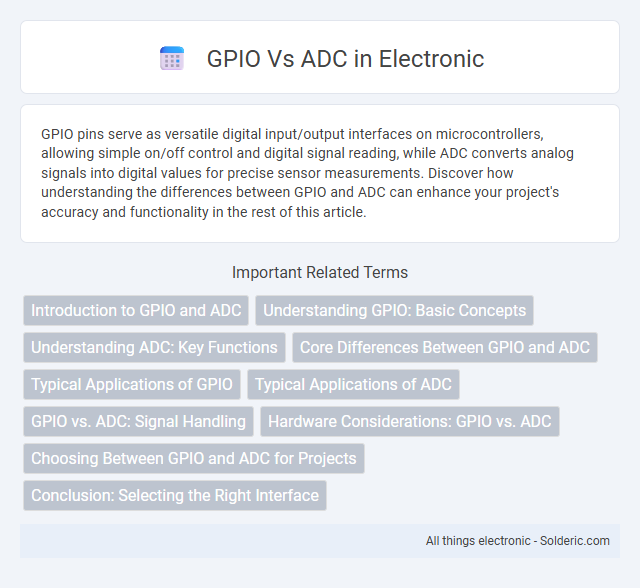 GPIO Vs ADC in Electronic

GPIO pins serve as versatile digital input/output interfaces on microcontrollers, allowing simple on/off control and digital signal reading, while ADC converts analog signals into digital values for precise sensor measurements. Discover how understanding the differences between GPIO and ADC can enhance your project's accuracy and functionality in the rest of this article.

Important Related Terms

Introduction to GPIO and ADC

Understanding GPIO: Basic Concepts

Understanding ADC: Key Functions

Core Differences Between GPIO and ADC

Typical Applications of GPIO

Typical Applications of ADC

GPIO vs. ADC: Signal Handling

Hardware Considerations: GPIO vs. ADC

Choosing Between GPIO and ADC for Projects

Conclusion: Selecting the Right Interface

All things electronic - Solderic.com