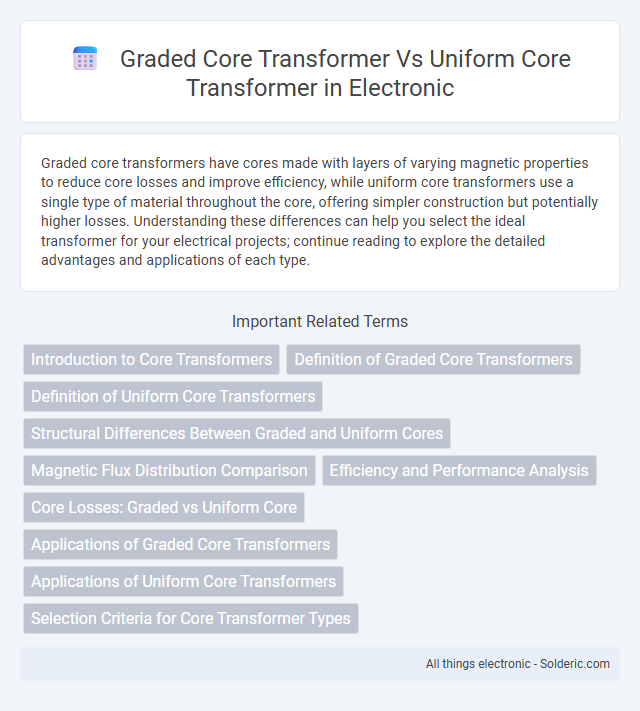 Graded Core Transformer Vs Uniform Core Transformer in Electronic

Graded core transformers have cores made with layers of varying magnetic properties to reduce core losses and improve efficiency, while uniform core transformers use a single type of material throughout the core, offering simpler construction but potentially higher losses. Understanding these differences can help you select the ideal transformer for your electrical projects; continue reading to explore the detailed advantages and applications of each type.

Important Related Terms

Introduction to Core Transformers

Definition of Graded Core Transformers

Definition of Uniform Core Transformers

Structural Differences Between Graded and Uniform Cores

Magnetic Flux Distribution Comparison

Efficiency and Performance Analysis

Core Losses: Graded vs Uniform Core

Applications of Graded Core Transformers

Applications of Uniform Core Transformers

Selection Criteria for Core Transformer Types

All things electronic - Solderic.com