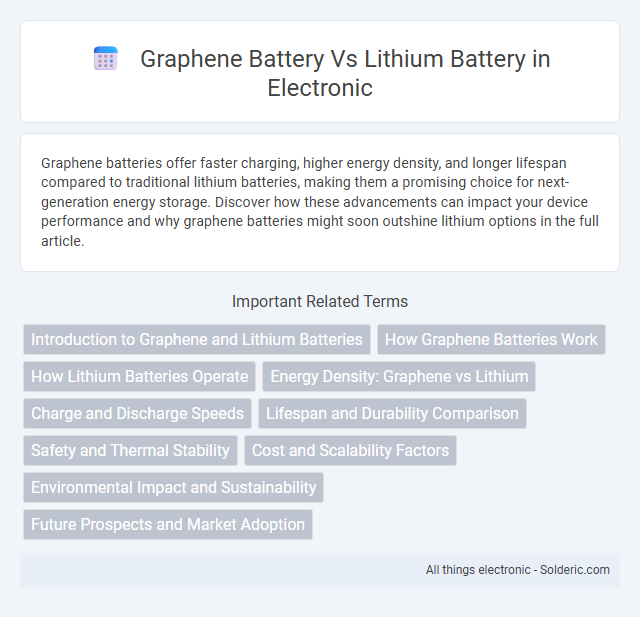 Graphene Battery Vs Lithium Battery in Electronic

Graphene batteries offer faster charging, higher energy density, and longer lifespan compared to traditional lithium batteries, making them a promising choice for next-generation energy storage. Discover how these advancements can impact your device performance and why graphene batteries might soon outshine lithium options in the full article.

Important Related Terms

Introduction to Graphene and Lithium Batteries
How Graphene Batteries Work
How Lithium Batteries Operate
Energy Density: Graphene vs Lithium
Charge and Discharge Speeds
Lifespan and Durability Comparison
Safety and Thermal Stability
Cost and Scalability Factors
Environmental Impact and Sustainability
Future Prospects and Market Adoption

All things electronic - Solderic.com