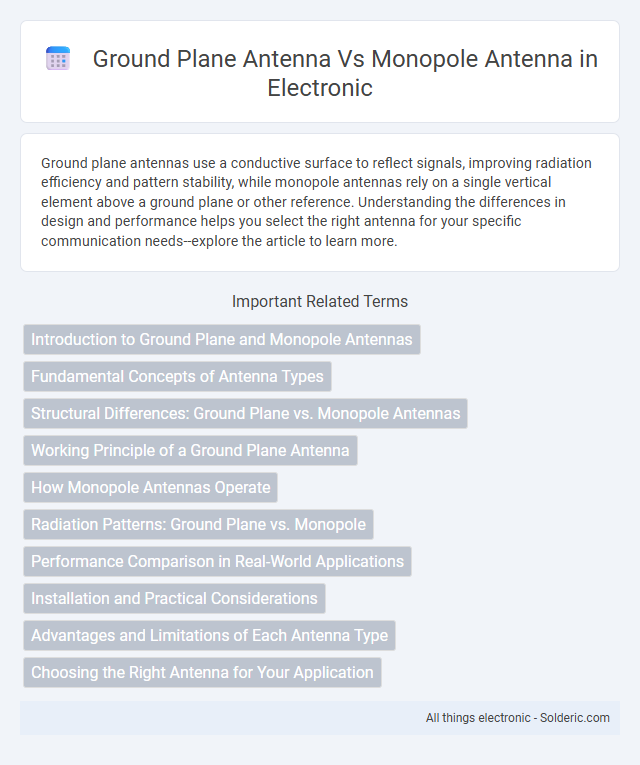 Ground Plane Antenna Vs Monopole Antenna in Electronic

Ground plane antennas use a conductive surface to reflect signals, improving radiation efficiency and pattern stability, while monopole antennas rely on a single vertical element above a ground plane or other reference. Understanding the differences in design and performance helps you select the right antenna for your specific communication needs--explore the article to learn more.

Important Related Terms

Introduction to Ground Plane and Monopole Antennas

Fundamental Concepts of Antenna Types

Structural Differences: Ground Plane vs. Monopole Antennas

Working Principle of a Ground Plane Antenna

How Monopole Antennas Operate

Radiation Patterns: Ground Plane vs. Monopole

Performance Comparison in Real-World Applications

Installation and Practical Considerations

Advantages and Limitations of Each Antenna Type

Choosing the Right Antenna for Your Application

All things electronic - Solderic.com