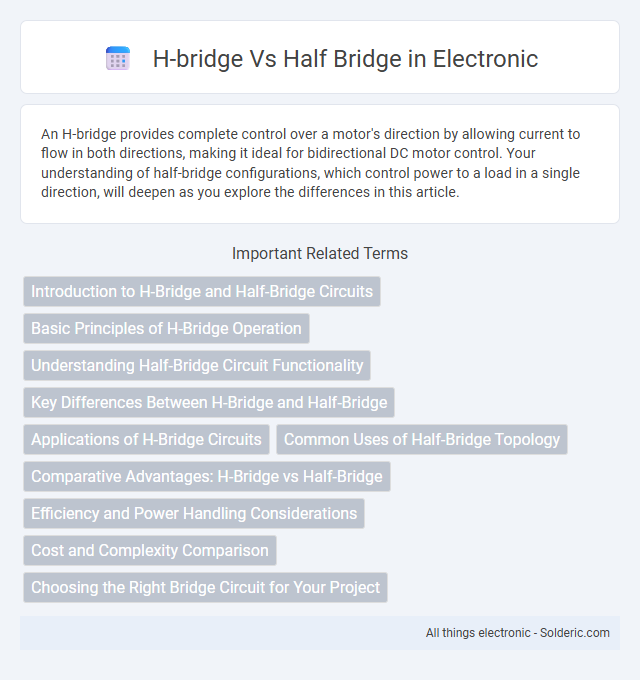 H-bridge Vs Half Bridge in Electronic

An H-bridge provides complete control over a motor's direction by allowing current to flow in both directions, making it ideal for bidirectional DC motor control. Your understanding of half-bridge configurations, which control power to a load in a single direction, will deepen as you explore the differences in this article.

Important Related Terms

Introduction to H-Bridge and Half-Bridge Circuits

Basic Principles of H-Bridge Operation

Understanding Half-Bridge Circuit Functionality

Key Differences Between H-Bridge and Half-Bridge

Applications of H-Bridge Circuits

Common Uses of Half-Bridge Topology

Comparative Advantages: H-Bridge vs Half-Bridge

Efficiency and Power Handling Considerations

Cost and Complexity Comparison

Choosing the Right Bridge Circuit for Your Project

All things electronic - Solderic.com