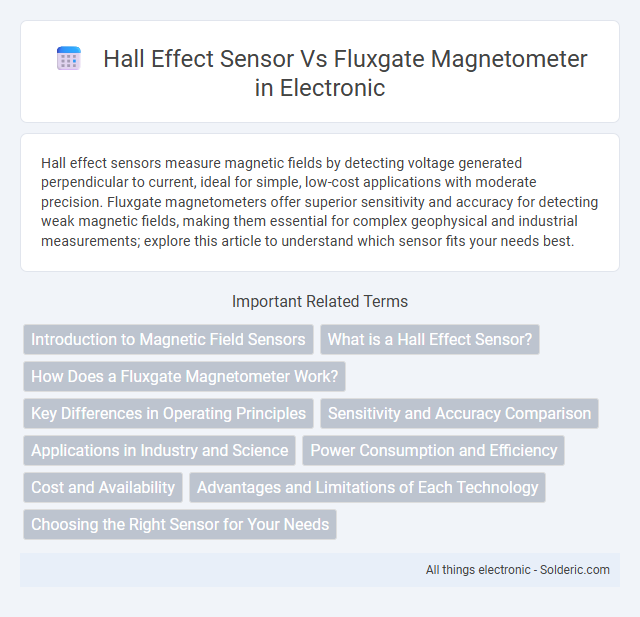 Hall Effect Sensor Vs Fluxgate Magnetometer in Electronic

Hall effect sensors measure magnetic fields by detecting voltage generated perpendicular to current, ideal for simple, low-cost applications with moderate precision. Fluxgate magnetometers offer superior sensitivity and accuracy for detecting weak magnetic fields, making them essential for complex geophysical and industrial measurements; explore this article to understand which sensor fits your needs best.

Important Related Terms

Introduction to Magnetic Field Sensors

What is a Hall Effect Sensor?

How Does a Fluxgate Magnetometer Work?

Key Differences in Operating Principles

Sensitivity and Accuracy Comparison

Applications in Industry and Science

Power Consumption and Efficiency

Cost and Availability

Advantages and Limitations of Each Technology

Choosing the Right Sensor for Your Needs

All things electronic - Solderic.com