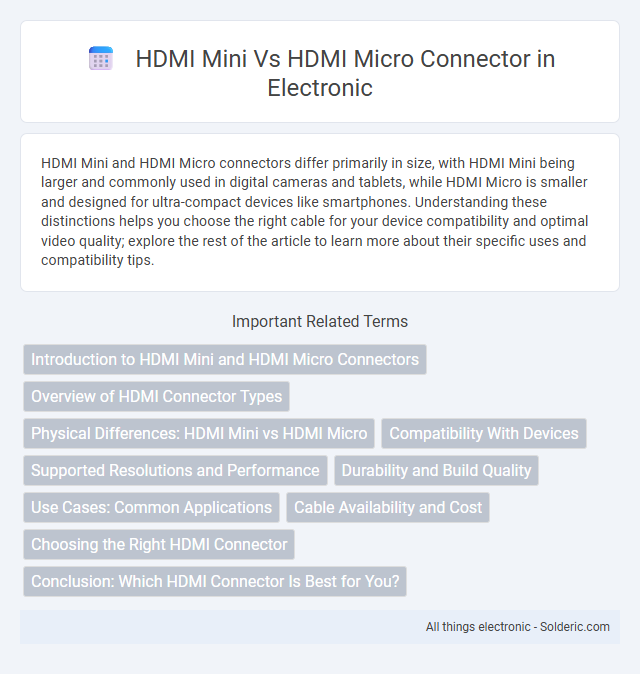 HDMI Mini Vs HDMI Micro Connector in Electronic

HDMI Mini and HDMI Micro connectors differ primarily in size, with HDMI Mini being larger and commonly used in digital cameras and tablets, while HDMI Micro is smaller and designed for ultra-compact devices like smartphones. Understanding these distinctions helps you choose the right cable for your device compatibility and optimal video quality; explore the rest of the article to learn more about their specific uses and compatibility tips.

Important Related Terms

Introduction to HDMI Mini and HDMI Micro Connectors

Overview of HDMI Connector Types

Physical Differences: HDMI Mini vs HDMI Micro

Compatibility With Devices

Supported Resolutions and Performance

Durability and Build Quality

Use Cases: Common Applications

Cable Availability and Cost

Choosing the Right HDMI Connector

Conclusion: Which HDMI Connector Is Best for You?

All things electronic - Solderic.com