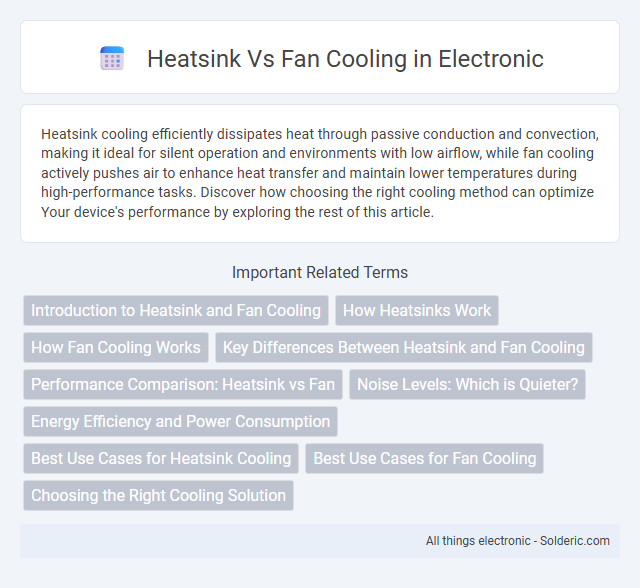 Heatsink Vs Fan Cooling in Electronic

Heatsink cooling efficiently dissipates heat through passive conduction and convection, making it ideal for silent operation and environments with low airflow, while fan cooling actively pushes air to enhance heat transfer and maintain lower temperatures during high-performance tasks. Discover how choosing the right cooling method can optimize Your device's performance by exploring the rest of this article.

Important Related Terms

Introduction to Heatsink and Fan Cooling

How Heatsinks Work

How Fan Cooling Works

Key Differences Between Heatsink and Fan Cooling

Performance Comparison: Heatsink vs Fan

Noise Levels: Which is Quieter?

Energy Efficiency and Power Consumption

Best Use Cases for Heatsink Cooling

Best Use Cases for Fan Cooling

Choosing the Right Cooling Solution

All things electronic - Solderic.com