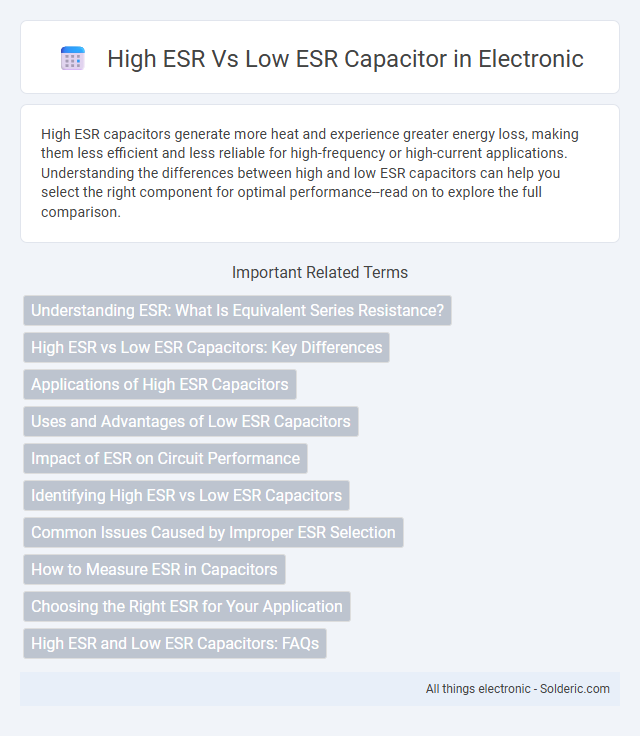 High ESR Vs Low ESR Capacitor in Electronic

High ESR capacitors generate more heat and experience greater energy loss, making them less efficient and less reliable for high-frequency or high-current applications. Understanding the differences between high and low ESR capacitors can help you select the right component for optimal performance--read on to explore the full comparison.

Important Related Terms

Understanding ESR: What Is Equivalent Series Resistance?

High ESR vs Low ESR Capacitors: Key Differences

Applications of High ESR Capacitors

Uses and Advantages of Low ESR Capacitors

Impact of ESR on Circuit Performance

Identifying High ESR vs Low ESR Capacitors

Common Issues Caused by Improper ESR Selection

How to Measure ESR in Capacitors

Choosing the Right ESR for Your Application

High ESR and Low ESR Capacitors: FAQs

All things electronic - Solderic.com