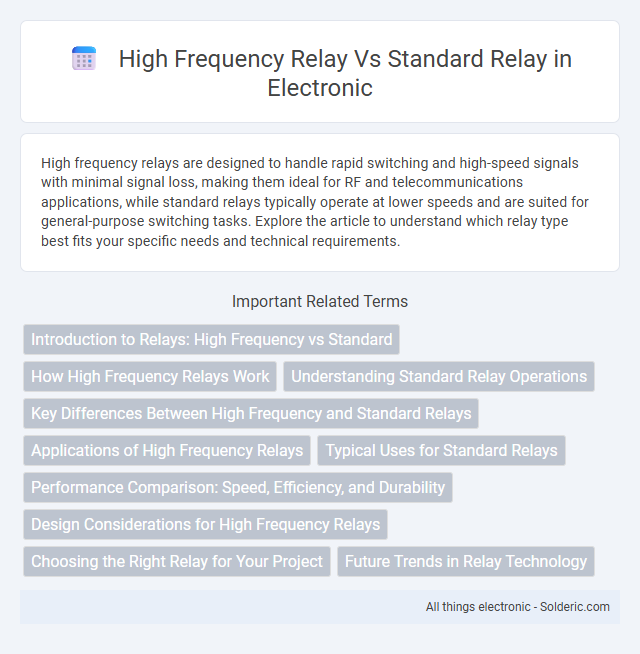 High Frequency Relay Vs Standard Relay in Electronic

High frequency relays are designed to handle rapid switching and high-speed signals with minimal signal loss, making them ideal for RF and telecommunications applications, while standard relays typically operate at lower speeds and are suited for general-purpose switching tasks. Explore the article to understand which relay type best fits your specific needs and technical requirements.

Important Related Terms

Introduction to Relays: High Frequency vs Standard

How High Frequency Relays Work

Understanding Standard Relay Operations

Key Differences Between High Frequency and Standard Relays

Applications of High Frequency Relays

Typical Uses for Standard Relays

Performance Comparison: Speed, Efficiency, and Durability

Design Considerations for High Frequency Relays

Choosing the Right Relay for Your Project

Future Trends in Relay Technology

All things electronic - Solderic.com