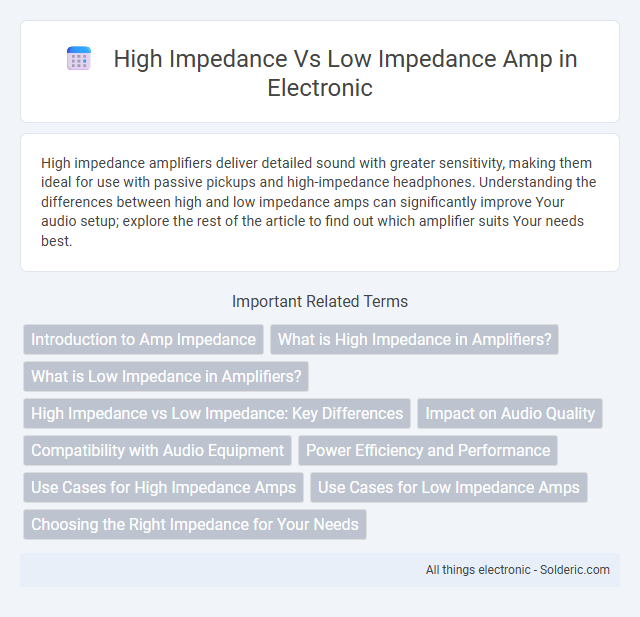 High Impedance Vs Low Impedance Amp in Electronic

High impedance amplifiers deliver detailed sound with greater sensitivity, making them ideal for use with passive pickups and high-impedance headphones. Understanding the differences between high and low impedance amps can significantly improve Your audio setup; explore the rest of the article to find out which amplifier suits Your needs best.

Important Related Terms

Introduction to Amp Impedance

What is High Impedance in Amplifiers?

What is Low Impedance in Amplifiers?

High Impedance vs Low Impedance: Key Differences

Impact on Audio Quality

Compatibility with Audio Equipment

Power Efficiency and Performance

Use Cases for High Impedance Amps

Use Cases for Low Impedance Amps

Choosing the Right Impedance for Your Needs

All things electronic - Solderic.com