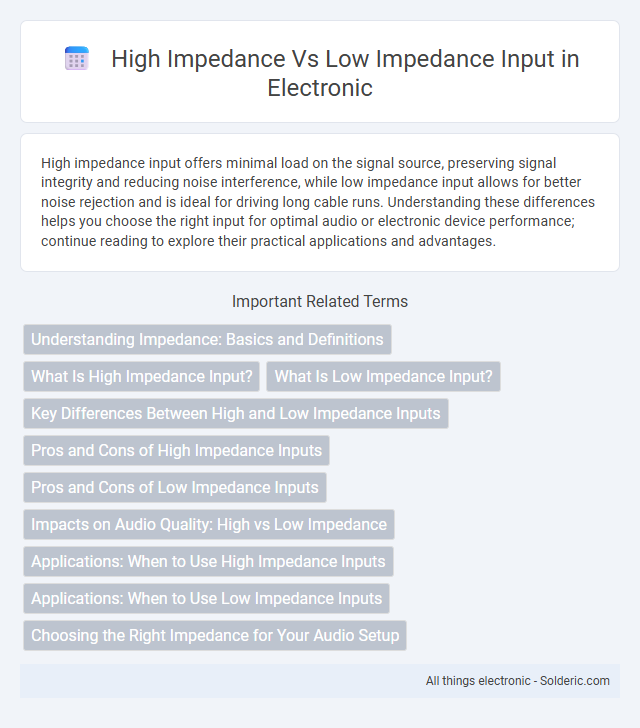 High Impedance Vs Low Impedance Input in Electronic

High impedance input offers minimal load on the signal source, preserving signal integrity and reducing noise interference, while low impedance input allows for better noise rejection and is ideal for driving long cable runs. Understanding these differences helps you choose the right input for optimal audio or electronic device performance; continue reading to explore their practical applications and advantages.

Important Related Terms

Understanding Impedance: Basics and Definitions

What Is High Impedance Input?

What Is Low Impedance Input?

Key Differences Between High and Low Impedance Inputs

Pros and Cons of High Impedance Inputs

Pros and Cons of Low Impedance Inputs

Impacts on Audio Quality: High vs Low Impedance

Applications: When to Use High Impedance Inputs

Applications: When to Use Low Impedance Inputs

Choosing the Right Impedance for Your Audio Setup

All things electronic - Solderic.com