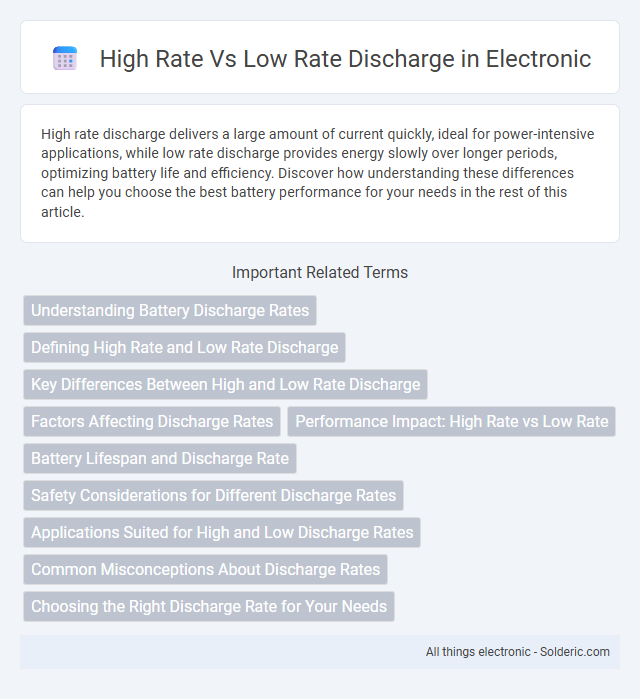 High Rate Vs Low Rate Discharge in Electronic

High rate discharge delivers a large amount of current quickly, ideal for power-intensive applications, while low rate discharge provides energy slowly over longer periods, optimizing battery life and efficiency. Discover how understanding these differences can help you choose the best battery performance for your needs in the rest of this article.

Important Related Terms

Understanding Battery Discharge Rates

Defining High Rate and Low Rate Discharge

Key Differences Between High and Low Rate Discharge

Factors Affecting Discharge Rates

Performance Impact: High Rate vs Low Rate

Battery Lifespan and Discharge Rate

Safety Considerations for Different Discharge Rates

Applications Suited for High and Low Discharge Rates

Common Misconceptions About Discharge Rates

Choosing the Right Discharge Rate for Your Needs

All things electronic - Solderic.com