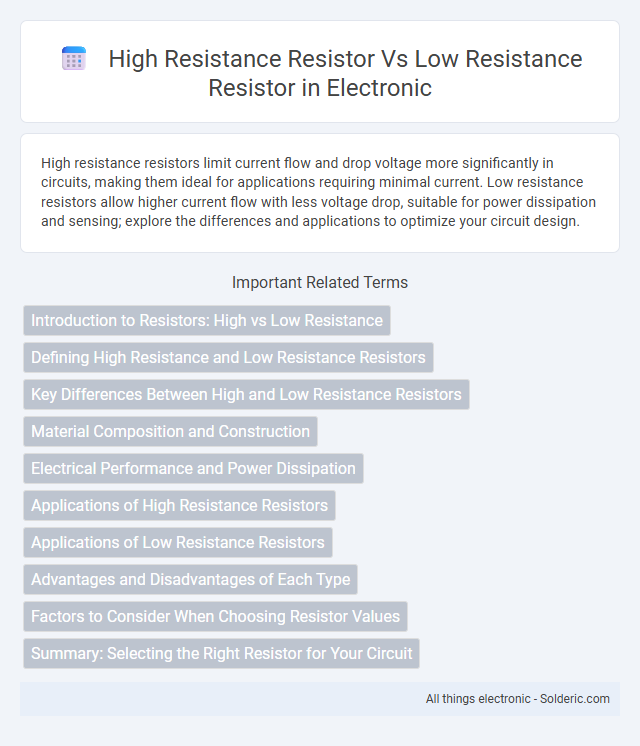 High Resistance Resistor Vs Low Resistance Resistor in Electronic

High resistance resistors limit current flow and drop voltage more significantly in circuits, making them ideal for applications requiring minimal current. Low resistance resistors allow higher current flow with less voltage drop, suitable for power dissipation and sensing; explore the differences and applications to optimize your circuit design.

Important Related Terms

Introduction to Resistors: High vs Low Resistance

Defining High Resistance and Low Resistance Resistors

Key Differences Between High and Low Resistance Resistors

Material Composition and Construction

Electrical Performance and Power Dissipation

Applications of High Resistance Resistors

Applications of Low Resistance Resistors

Advantages and Disadvantages of Each Type

Factors to Consider When Choosing Resistor Values

Summary: Selecting the Right Resistor for Your Circuit

All things electronic - Solderic.com