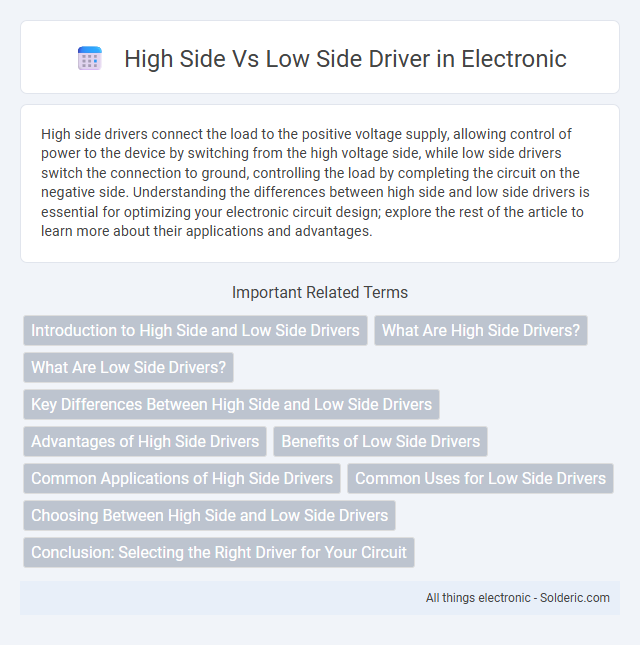 High Side Vs Low Side Driver in Electronic

High side drivers connect the load to the positive voltage supply, allowing control of power to the device by switching from the high voltage side, while low side drivers switch the connection to ground, controlling the load by completing the circuit on the negative side. Understanding the differences between high side and low side drivers is essential for optimizing your electronic circuit design; explore the rest of the article to learn more about their applications and advantages.

Important Related Terms

Introduction to High Side and Low Side Drivers

What Are High Side Drivers?

What Are Low Side Drivers?

Key Differences Between High Side and Low Side Drivers

Advantages of High Side Drivers

Benefits of Low Side Drivers

Common Applications of High Side Drivers

Common Uses for Low Side Drivers

Choosing Between High Side and Low Side Drivers

Conclusion: Selecting the Right Driver for Your Circuit

All things electronic - Solderic.com