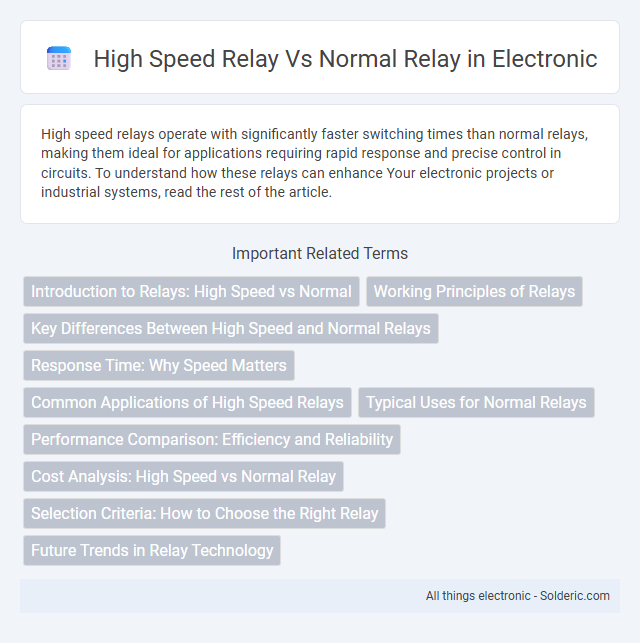 High Speed Relay Vs Normal Relay in Electronic

High speed relays operate with significantly faster switching times than normal relays, making them ideal for applications requiring rapid response and precise control in circuits. To understand how these relays can enhance Your electronic projects or industrial systems, read the rest of the article.

Important Related Terms

Introduction to Relays: High Speed vs Normal

Working Principles of Relays

Key Differences Between High Speed and Normal Relays

Response Time: Why Speed Matters

Common Applications of High Speed Relays

Typical Uses for Normal Relays

Performance Comparison: Efficiency and Reliability

Cost Analysis: High Speed vs Normal Relay

Selection Criteria: How to Choose the Right Relay

Future Trends in Relay Technology

All things electronic - Solderic.com