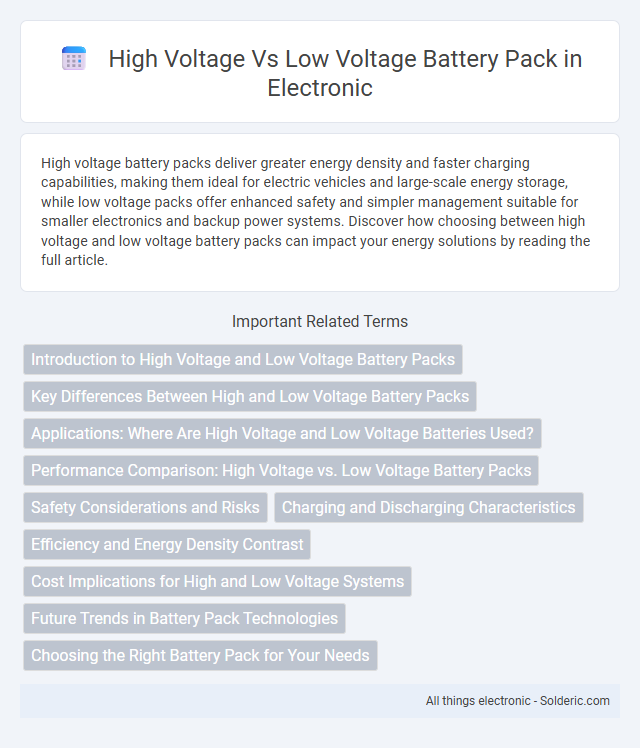 High Voltage Vs Low Voltage Battery Pack in Electronic

High voltage battery packs deliver greater energy density and faster charging capabilities, making them ideal for electric vehicles and large-scale energy storage, while low voltage packs offer enhanced safety and simpler management suitable for smaller electronics and backup power systems. Discover how choosing between high voltage and low voltage battery packs can impact your energy solutions by reading the full article.

Important Related Terms

Introduction to High Voltage and Low Voltage Battery Packs

Key Differences Between High and Low Voltage Battery Packs

Applications: Where Are High Voltage and Low Voltage Batteries Used?

Performance Comparison: High Voltage vs. Low Voltage Battery Packs

Safety Considerations and Risks

Charging and Discharging Characteristics

Efficiency and Energy Density Contrast

Cost Implications for High and Low Voltage Systems

Future Trends in Battery Pack Technologies

Choosing the Right Battery Pack for Your Needs

All things electronic - Solderic.com