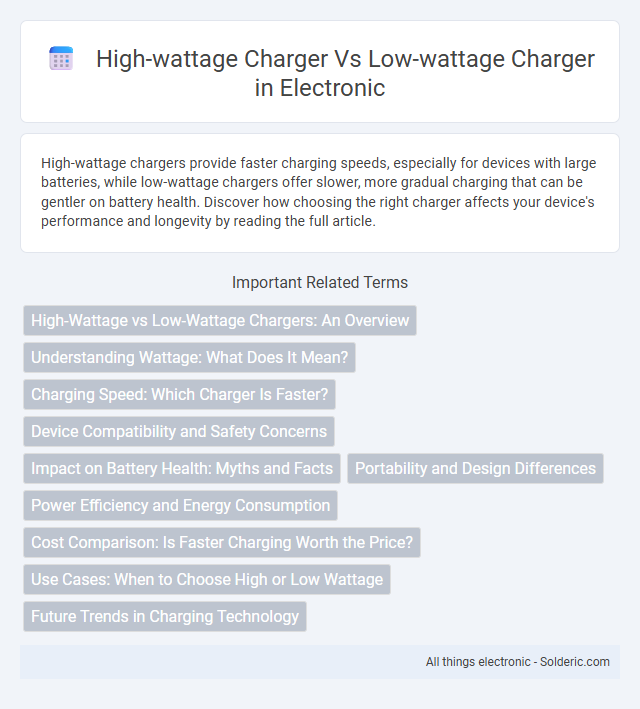 High-wattage Charger Vs Low-wattage Charger in Electronic

High-wattage chargers provide faster charging speeds, especially for devices with large batteries, while low-wattage chargers offer slower, more gradual charging that can be gentler on battery health. Discover how choosing the right charger affects your device's performance and longevity by reading the full article.

Important Related Terms

High-Wattage vs Low-Wattage Chargers: An Overview

Understanding Wattage: What Does It Mean?

Charging Speed: Which Charger Is Faster?

Device Compatibility and Safety Concerns

Impact on Battery Health: Myths and Facts

Portability and Design Differences

Power Efficiency and Energy Consumption

Cost Comparison: Is Faster Charging Worth the Price?

Use Cases: When to Choose High or Low Wattage

Future Trends in Charging Technology

All things electronic - Solderic.com