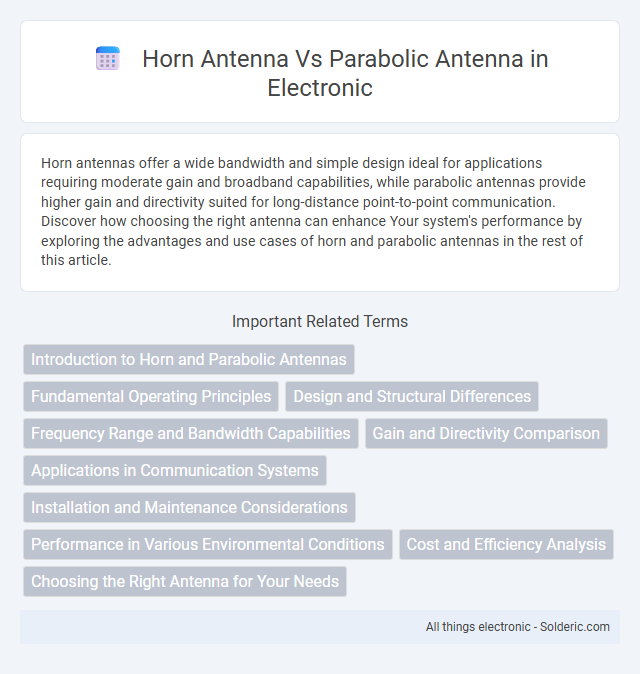 Horn Antenna Vs Parabolic Antenna in Electronic

Horn antennas offer a wide bandwidth and simple design ideal for applications requiring moderate gain and broadband capabilities, while parabolic antennas provide higher gain and directivity suited for long-distance point-to-point communication. Discover how choosing the right antenna can enhance Your system's performance by exploring the advantages and use cases of horn and parabolic antennas in the rest of this article.

Important Related Terms

Introduction to Horn and Parabolic Antennas

Fundamental Operating Principles

Design and Structural Differences

Frequency Range and Bandwidth Capabilities

Gain and Directivity Comparison

Applications in Communication Systems

Installation and Maintenance Considerations

Performance in Various Environmental Conditions

Cost and Efficiency Analysis

Choosing the Right Antenna for Your Needs

All things electronic - Solderic.com