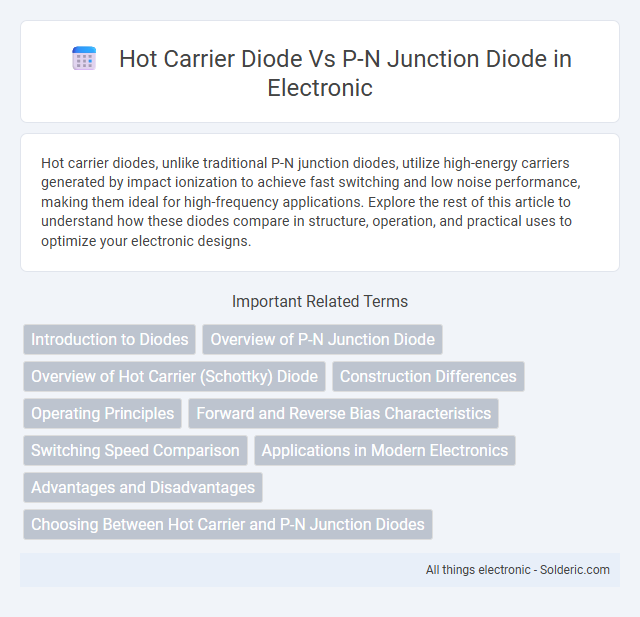 Hot Carrier Diode Vs P-N Junction Diode in Electronic

Hot carrier diodes, unlike traditional P-N junction diodes, utilize high-energy carriers generated by impact ionization to achieve fast switching and low noise performance, making them ideal for high-frequency applications. Explore the rest of this article to understand how these diodes compare in structure, operation, and practical uses to optimize your electronic designs.

Important Related Terms

Introduction to Diodes

Overview of P-N Junction Diode

Overview of Hot Carrier (Schottky) Diode

Construction Differences

Operating Principles

Forward and Reverse Bias Characteristics

Switching Speed Comparison

Applications in Modern Electronics

Advantages and Disadvantages

Choosing Between Hot Carrier and P-N Junction Diodes

All things electronic - Solderic.com